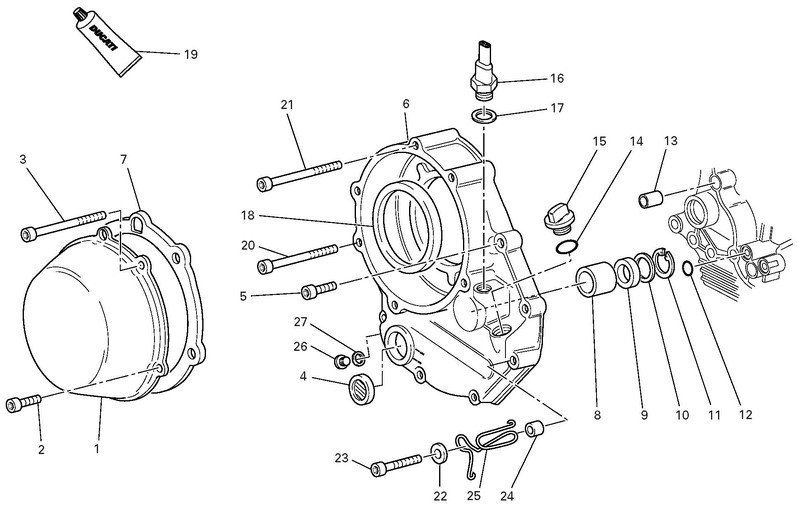 DUCATI
19
16
17
21
6
15
14
13
3
7
18
20
5
27
26
4
8
9
10
11
12
2
1
23
22
25
24