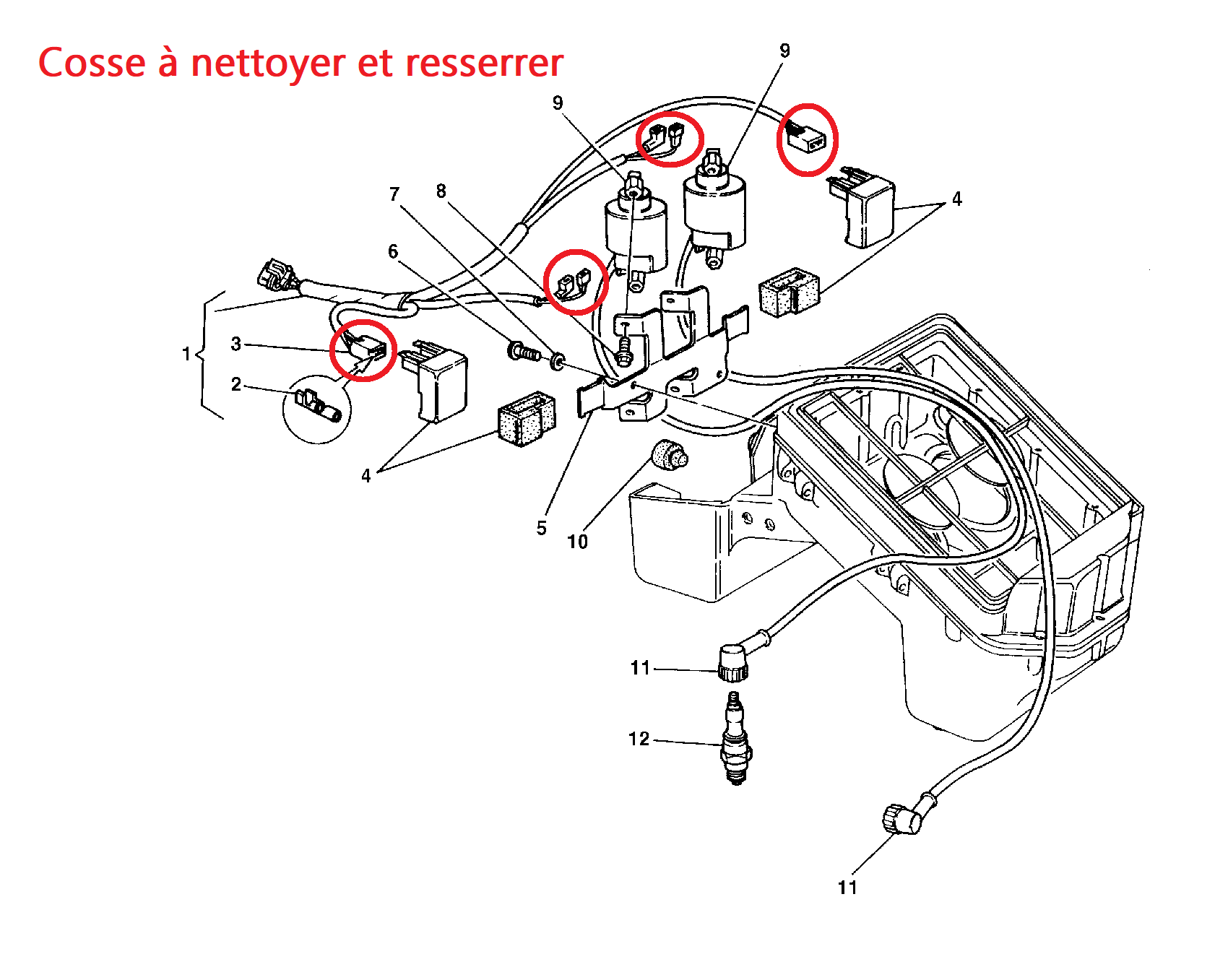 Cosse à nettoyer et resserrer

9
9
7
8
4
6
1
3
2
4
5
10
11
12
11